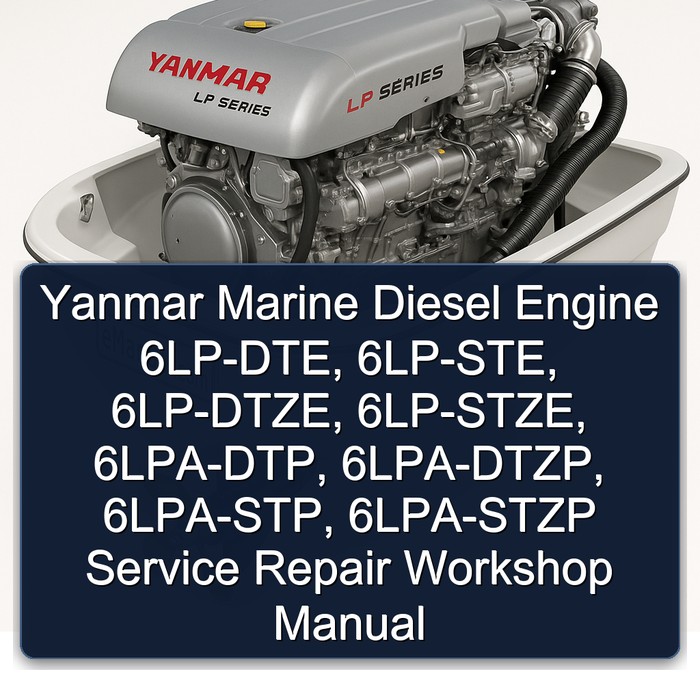 YANMAR
LP SERIES
LP SERIES

Yanmar Marine Diesel Engine 6LP-DTE, 6LP-STE, 6LP-DTZE, 6LP-STZE, 6LPA-DTP, 6LPA-DTZP, 6LPA-STP, 6LPA-STZP Service Repair Workshop Manual